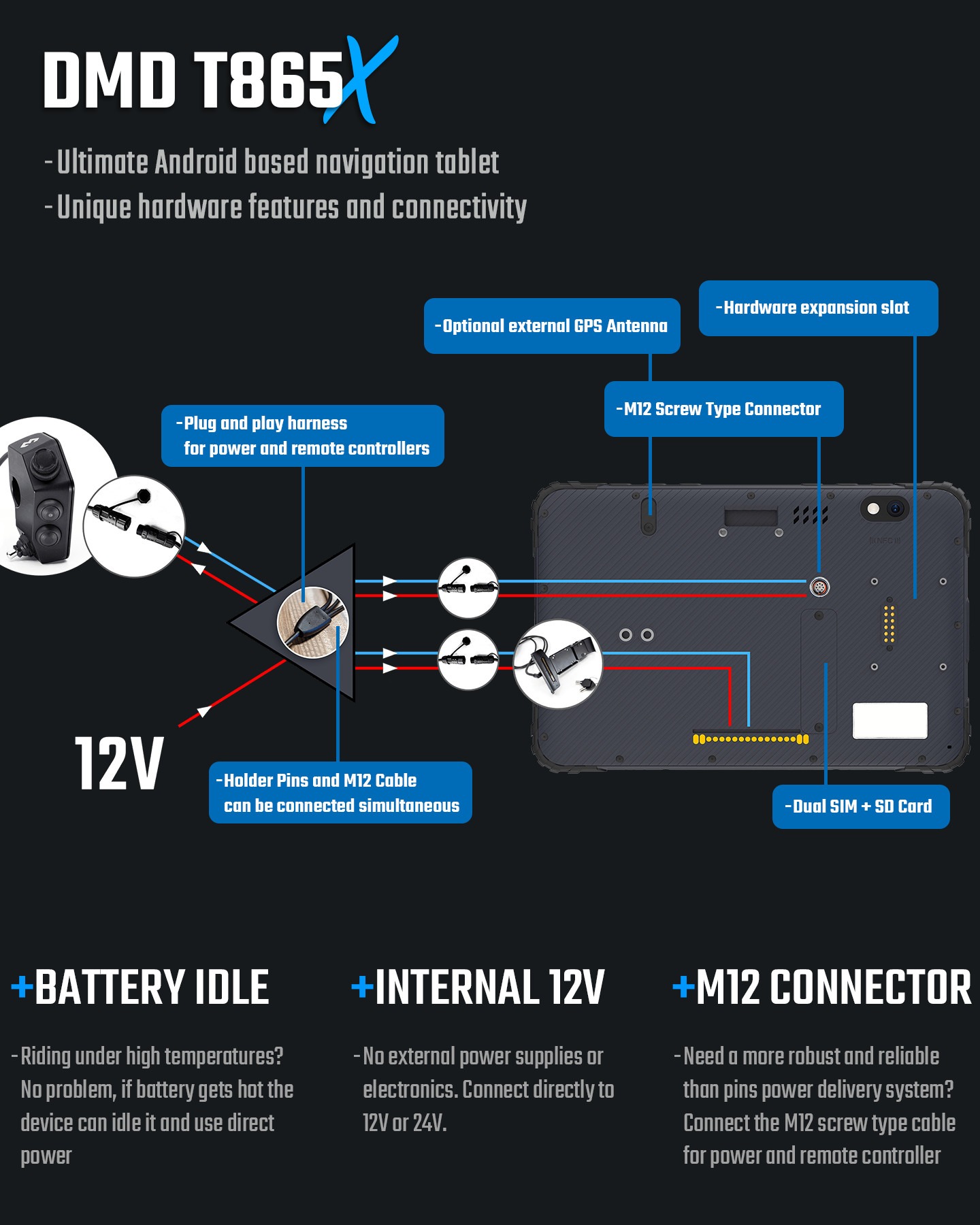 DMD T865X

- Ultimate Android based navigation tablet
- Unique hardware features and connectivity

- Hardware expansion slot

- Optional external GPS Antenna

- M12 Screw Type Connector

- Plug and play harness for power and remote controllers

12V

- Holder Pins and M12 Cable can be connected simultaneous

- Dual SIM + SD Card

+BATTERY IDLE

- Riding under high temperatures? No problem, if battery gets hot the device can idle it and use direct power

+INTERNAL 12V

- No external power supplies or electronics. Connect directly to 12V or 24V.

+M12 CONNECTOR

- Need a more robust and reliable than pins power delivery system? Connect the M12 screw type cable for power and remote controller