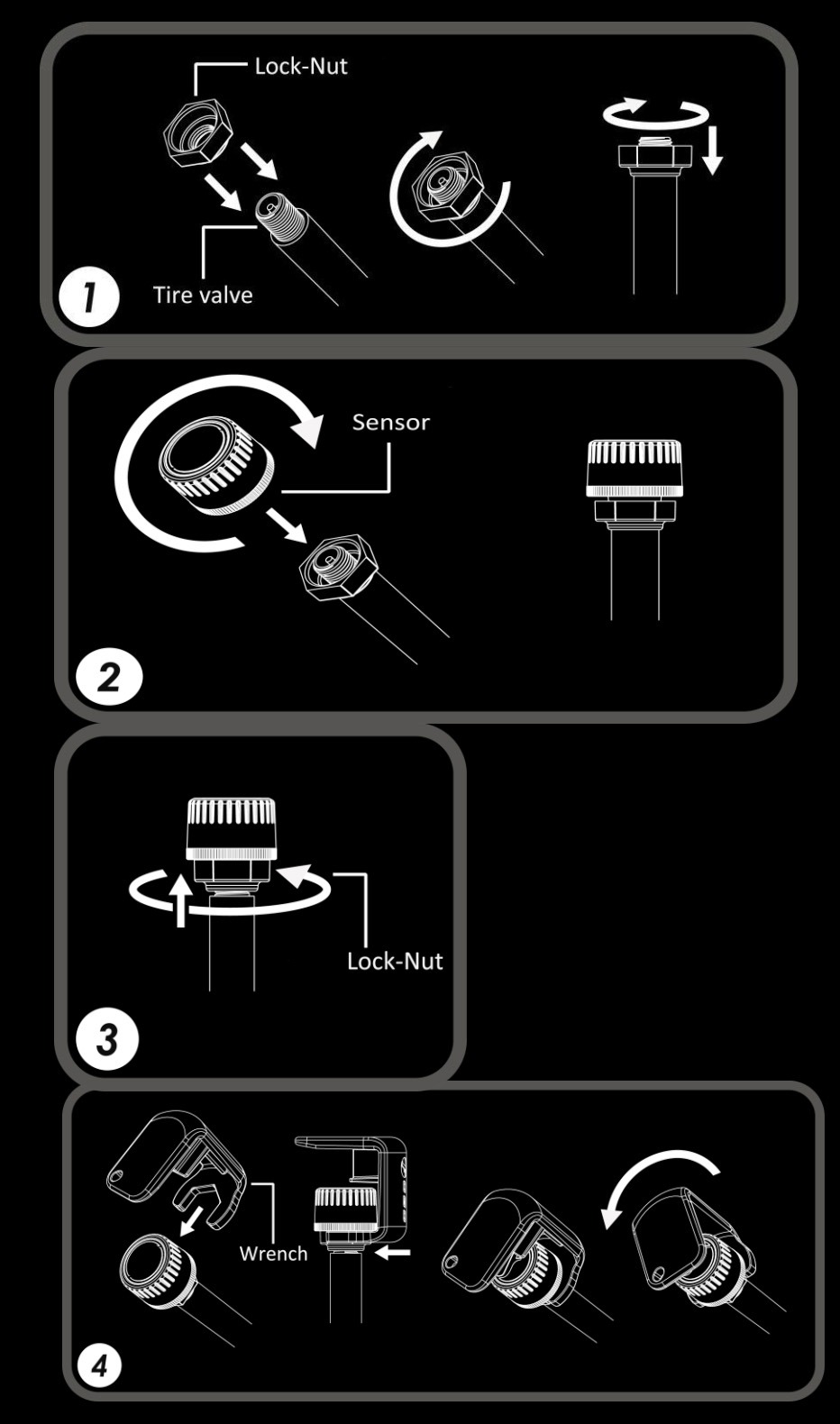 Lock-Nut

Tire valve

1

Sensor

2

Lock-Nut

3

Wrench

4