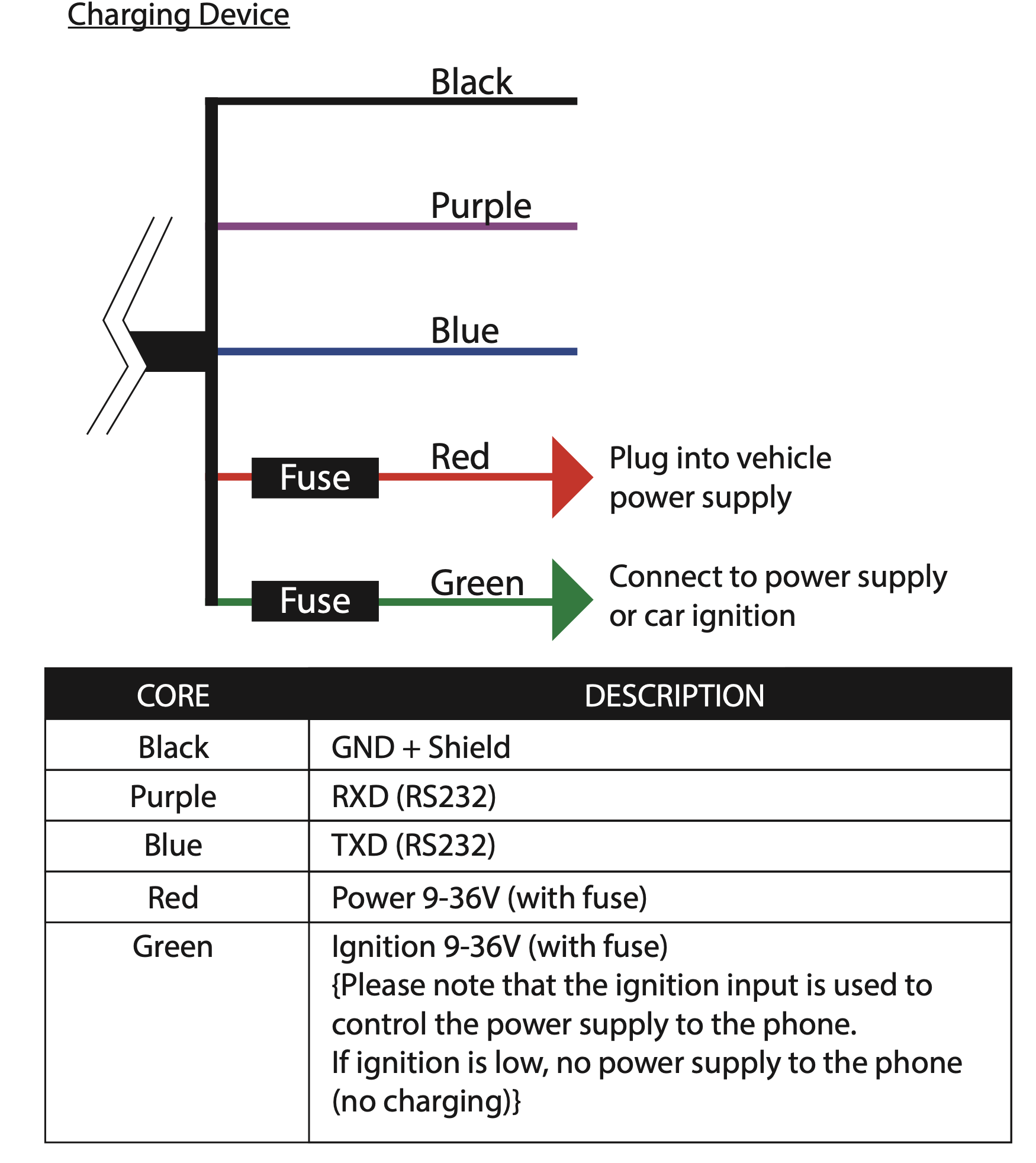 Charging Device

Black

Purple

Blue

Fuse Red

Plug into vehicle power supply

Fuse Green

Connect to power supply or car ignition

| CORE | DESCRIPTION |
|---|---|
| Black | GND + Shield |
| Purple | RXD (RS232) |
| Blue | TXD (RS232) |
| Red | Power 9-36V (with fuse) |
| Green | Ignition 9-36V (with fuse) {Please note that the ignition input is used to control the power supply to the phone. If ignition is low, no power supply to the phone (no charging)} |